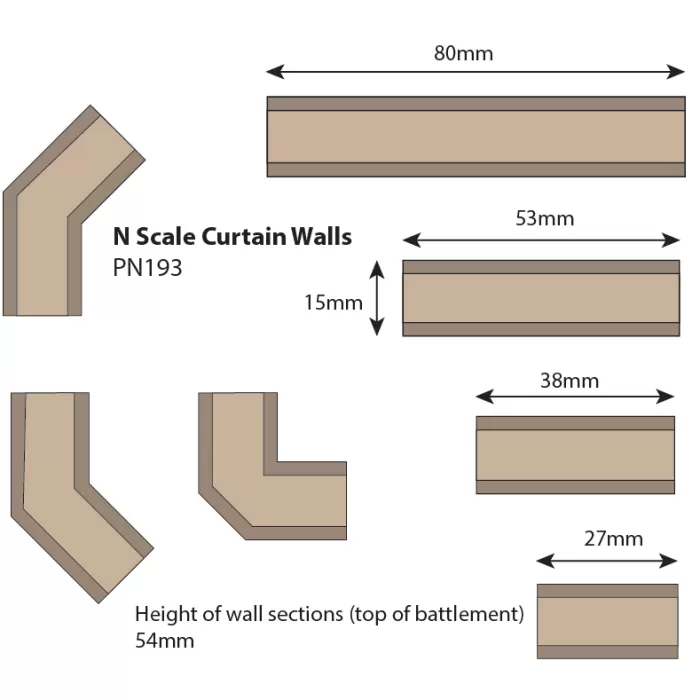 80mm

N Scale Curtain Walls
PN193

53mm

15mm

38mm

27mm

Height of wall sections (top of battlement)
54mm