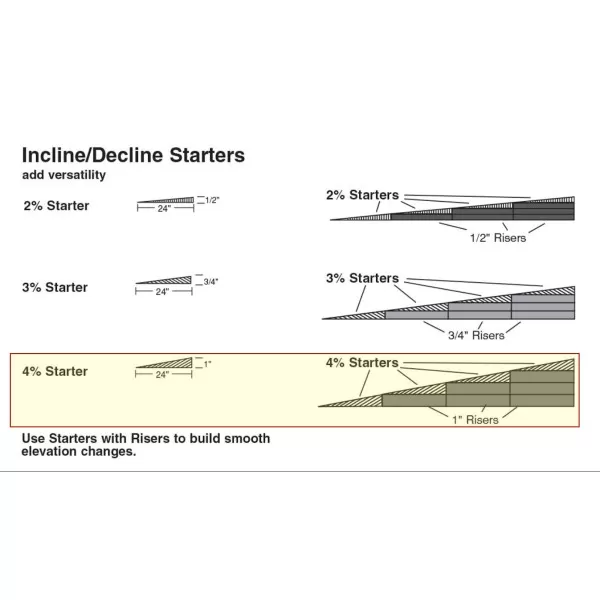 Incline/Decline Starters
add versatility

2% Starter
24"
1/2"

2% Starters
1/2" Risers

3% Starter
24"
3/4"

3% Starters
3/4" Risers

4% Starter
24"
1"

4% Starters
1" Risers

Use Starters with Risers to build smooth elevation changes.