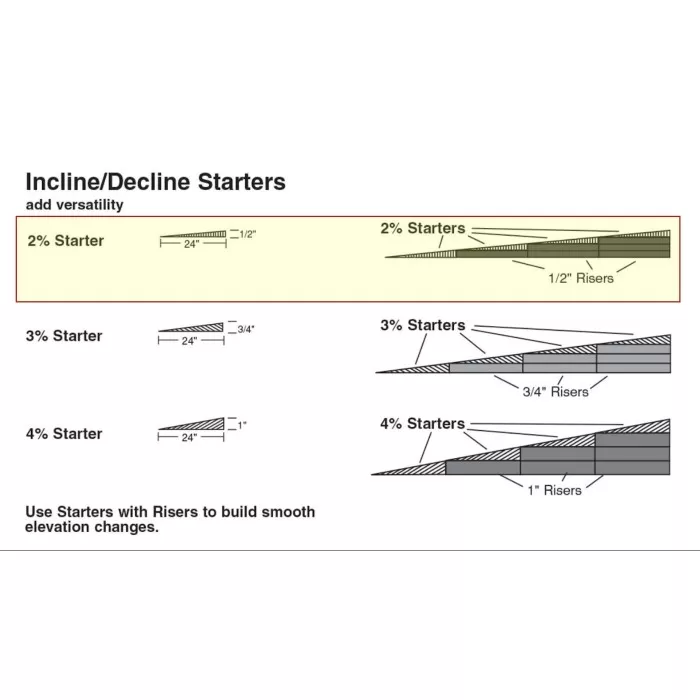 Incline/Decline Starters
add versatility

2% Starter
24"
1/2"
2% Starters
1/2" Risers

3% Starter
24"
3/4"
3% Starters
3/4" Risers

4% Starter
24"
1"
4% Starters
1" Risers

Use Starters with Risers to build smooth elevation changes.