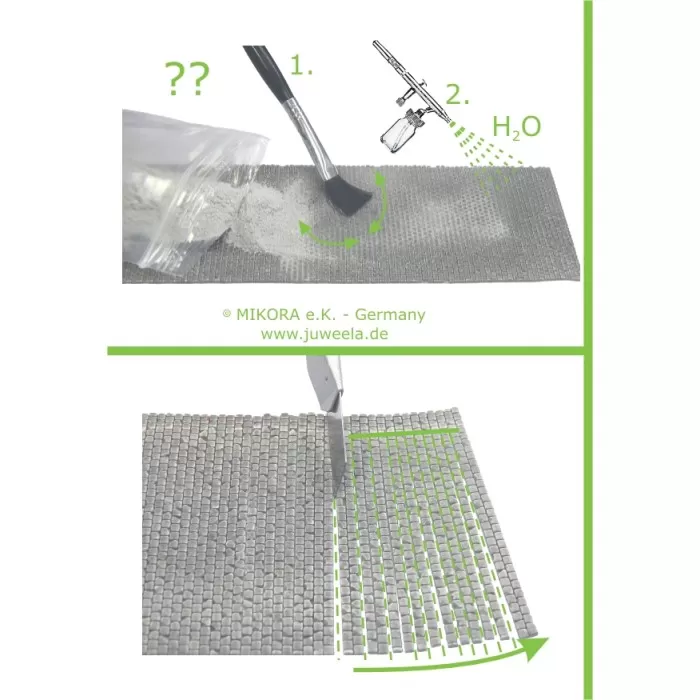 ??

1.

2.

$H_2O$

© MIKORA e.K. - Germany
www.juweela.de