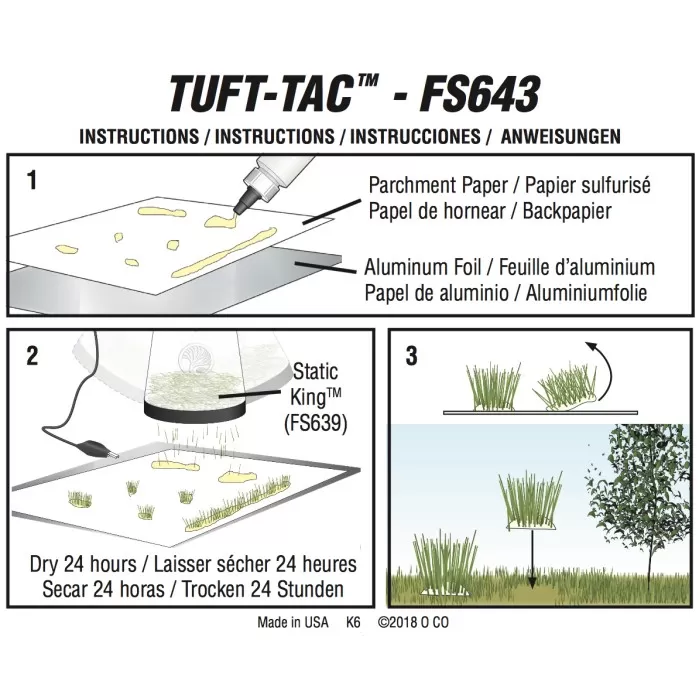 TUFT-TAC™ - FS643

INSTRUCTIONS / INSTRUCTIONS / INSTRUCCIONES / ANWEISUNGEN

1

Parchment Paper / Papier sulfurisé
Papel de hornear / Backpapier

Aluminum Foil / Feuille d'aluminium
Papel de aluminio / Aluminiumfolie

2

Static King™ (FS639)

Dry 24 hours / Laisser sécher 24 heures
Secar 24 horas / Trocken 24 Stunden

3

Made in USA K6 ©2018 O CO