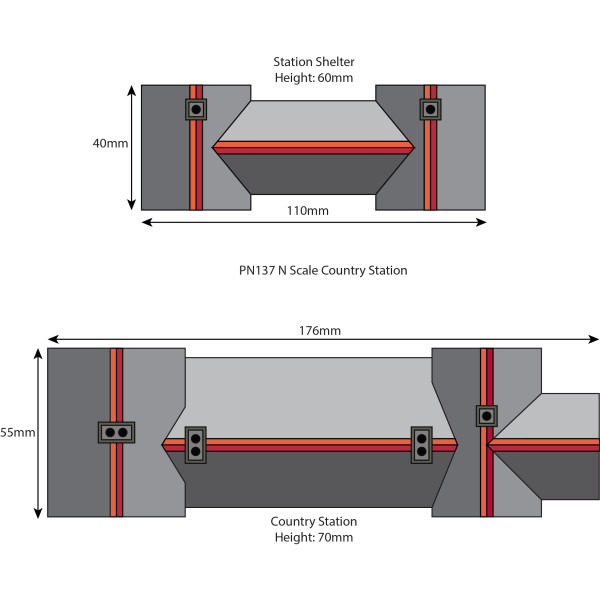 Station Shelter
Height: 60mm

40mm

110mm

PN137 N Scale Country Station

176mm

55mm

Country Station
Height: 70mm