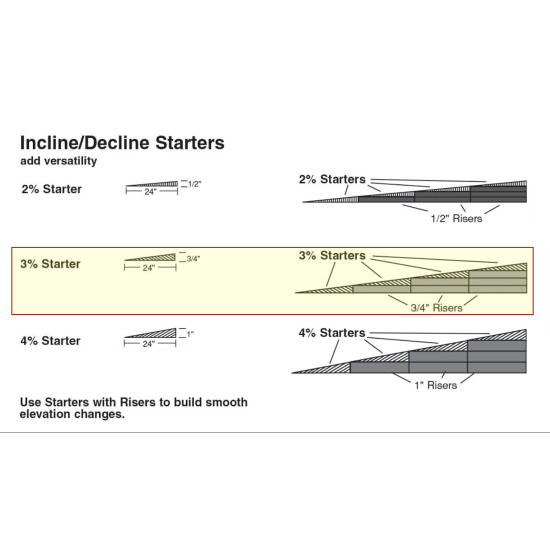 Incline/Decline Starters
add versatility

2% Starter
24"
1/2"

2% Starters
1/2" Risers

3% Starter
24"
3/4"

3% Starters
3/4" Risers

4% Starter
24"
1"

4% Starters
1" Risers

Use Starters with Risers to build smooth elevation changes.