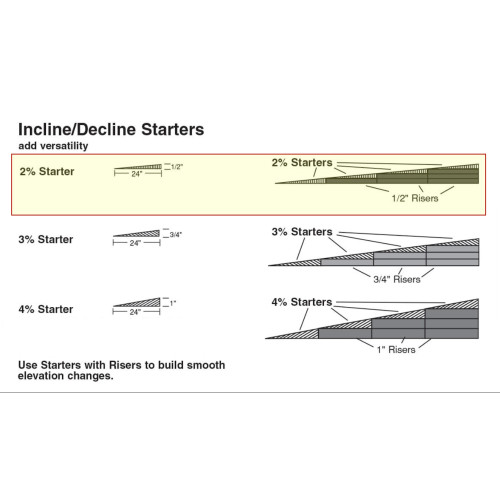 Incline/Decline Starters
add versatility

2% Starter
24"
1/2"
2% Starters
1/2" Risers

3% Starter
24"
3/4"
3% Starters
3/4" Risers

4% Starter
24"
1"
4% Starters
1" Risers

Use Starters with Risers to build smooth elevation changes.