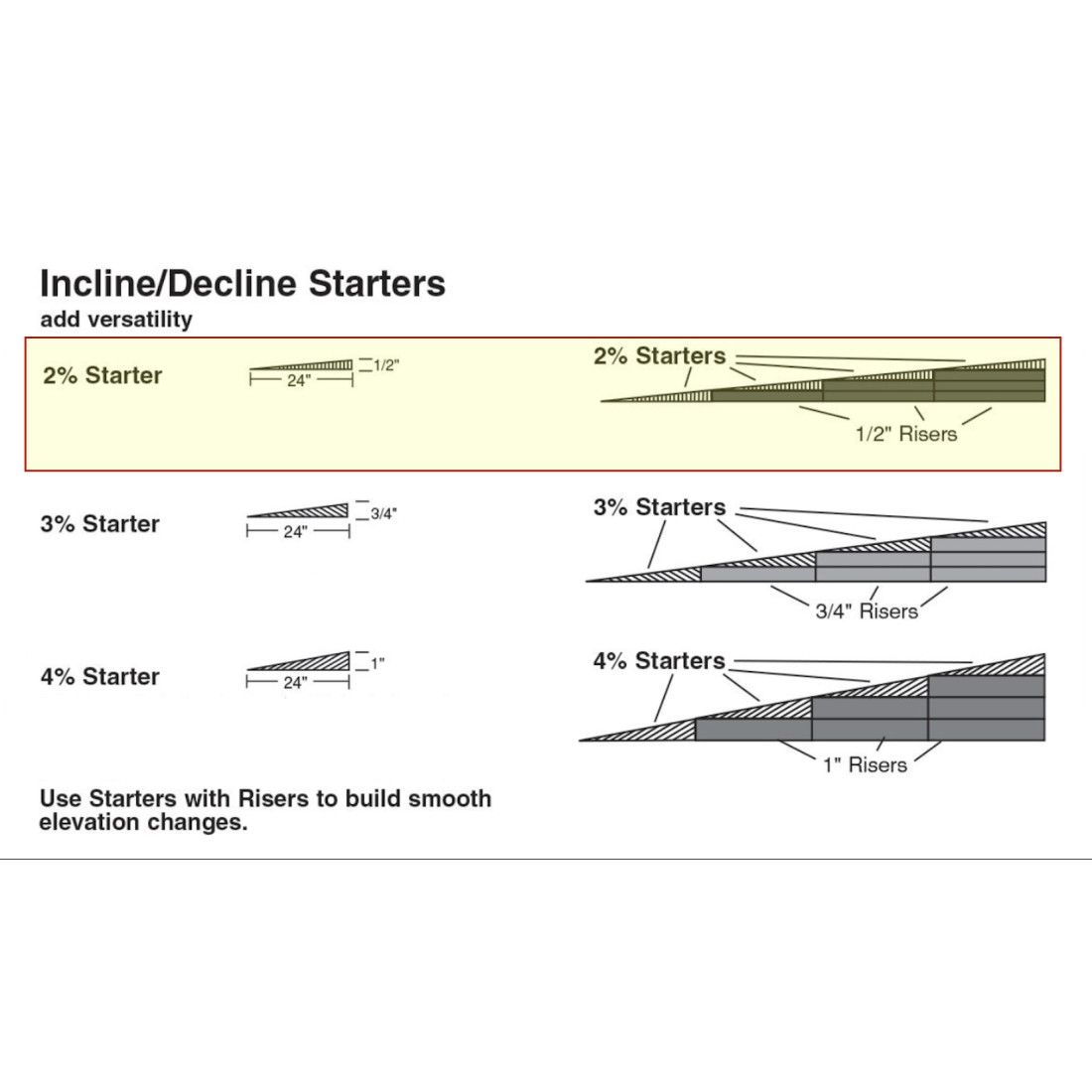 Incline/Decline Starters
add versatility

2% Starter
24"
1/2"

2% Starters
1/2" Risers

3% Starter
24"
3/4"

3% Starters
3/4" Risers

4% Starter
24"
1"

4% Starters
1" Risers

Use Starters with Risers to build smooth elevation changes.